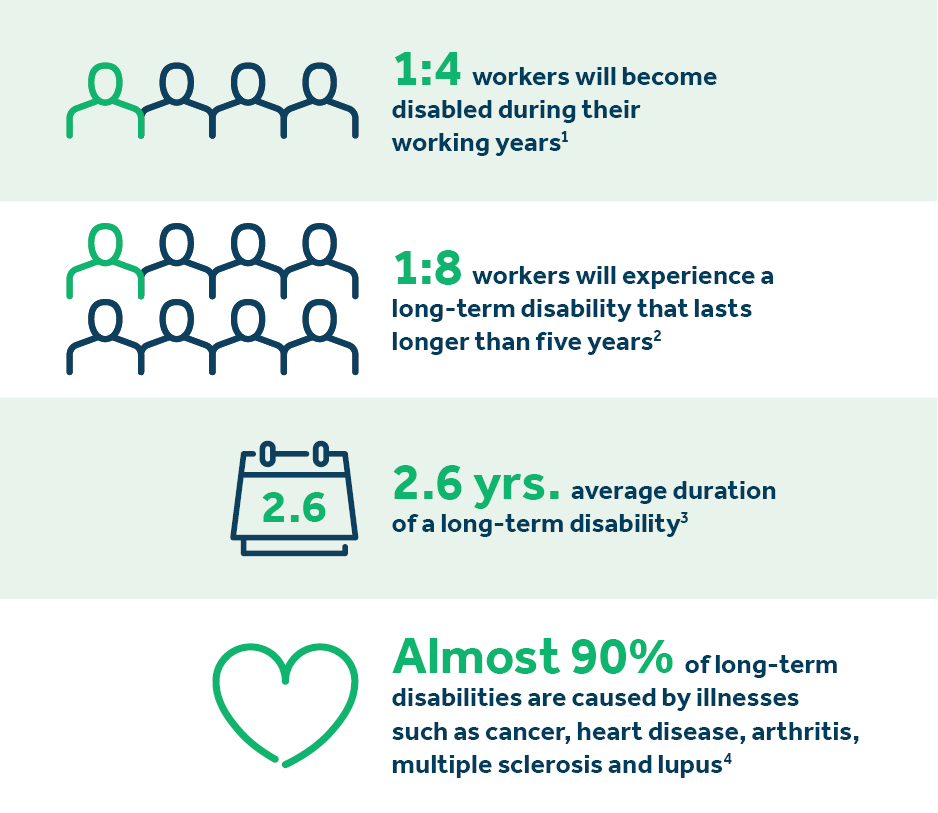 1:4 workers will become disabled during their working years$^1$

1:8 workers will experience a long-term disability that lasts longer than five years$^2$

2.6

2.6 yrs. average duration of a long-term disability$^3$

Almost 90% of long-term disabilities are caused by illnesses such as cancer, heart disease, arthritis, multiple sclerosis and lupus$^4$